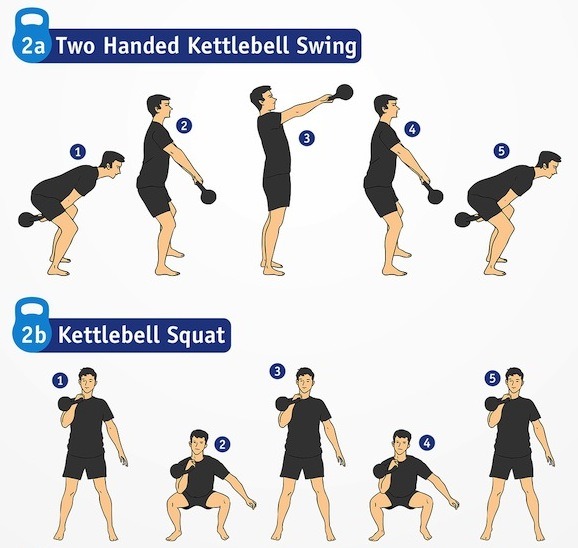 2a Two Handed Kettlebell Swing

1 2 3 4 5

2b Kettlebell Squat

1 2 3 4 5